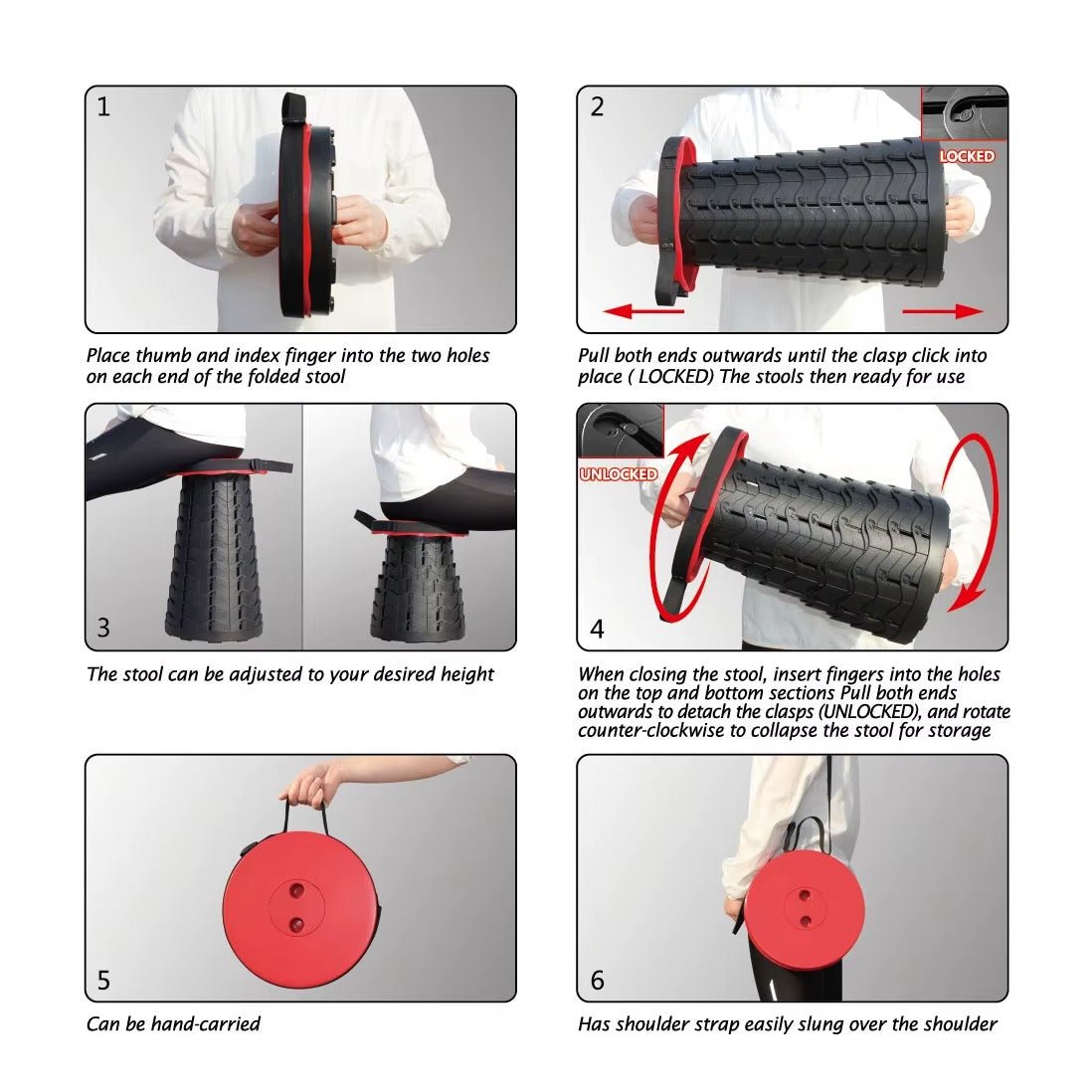 1

Place thumb and index finger into the two holes on each end of the folded stool

2

LOCKED

Pull both ends outwards until the clasp click into place ( LOCKED) The stools then ready for use

3

The stool can be adjusted to your desired height

UNLOCKED

4

When closing the stool, insert fingers into the holes on the top and bottom sections Pull both ends outwards to detach the clasps (UNLOCKED), and rotate counter-clockwise to collapse the stool for storage

5

Can be hand-carried

6

Has shoulder strap easily slung over the shoulder